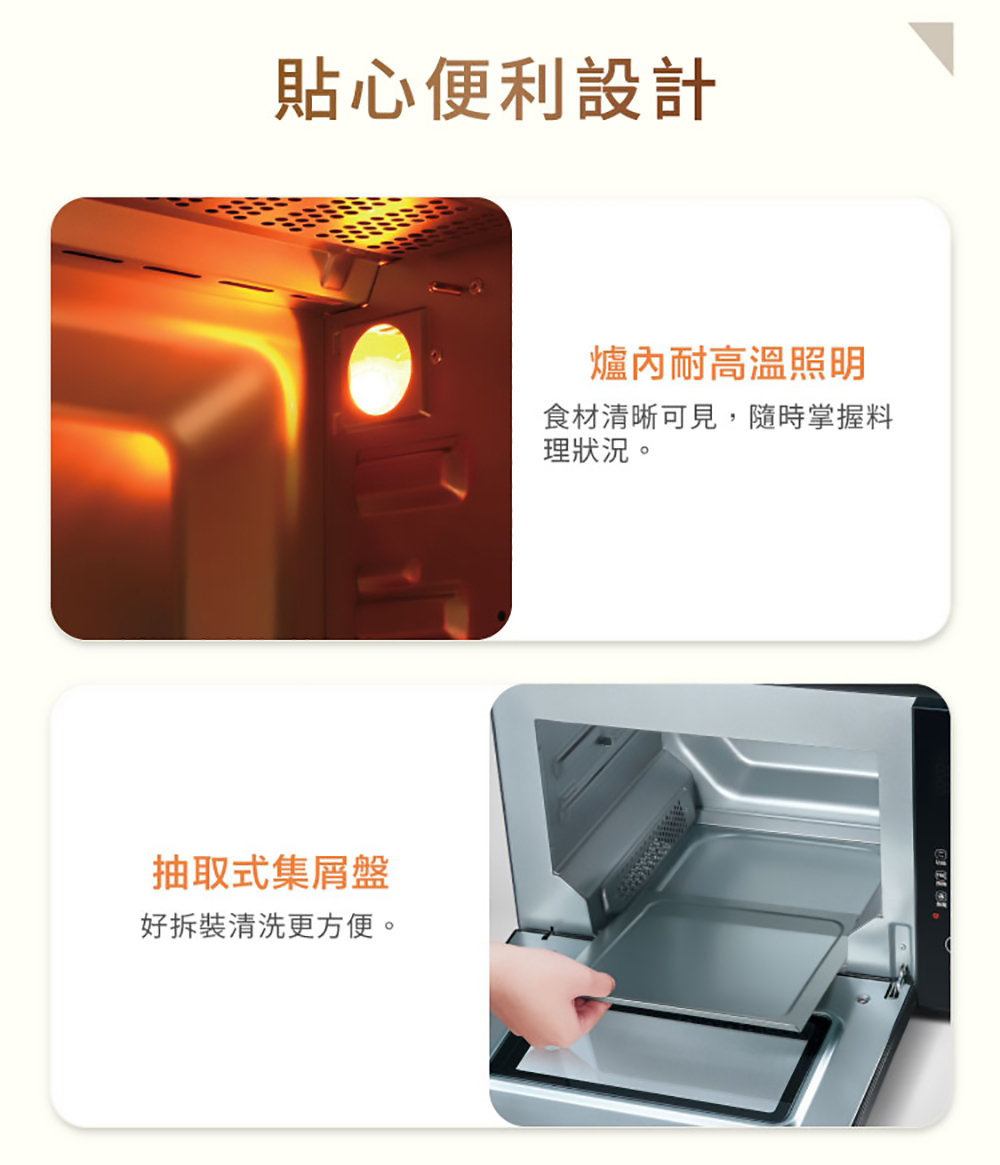 貼心便利設計

爐內耐高溫照明

食材清晰可見，隨時掌握料理狀況。

抽取式集屑盤

好拆裝清洗更方便。